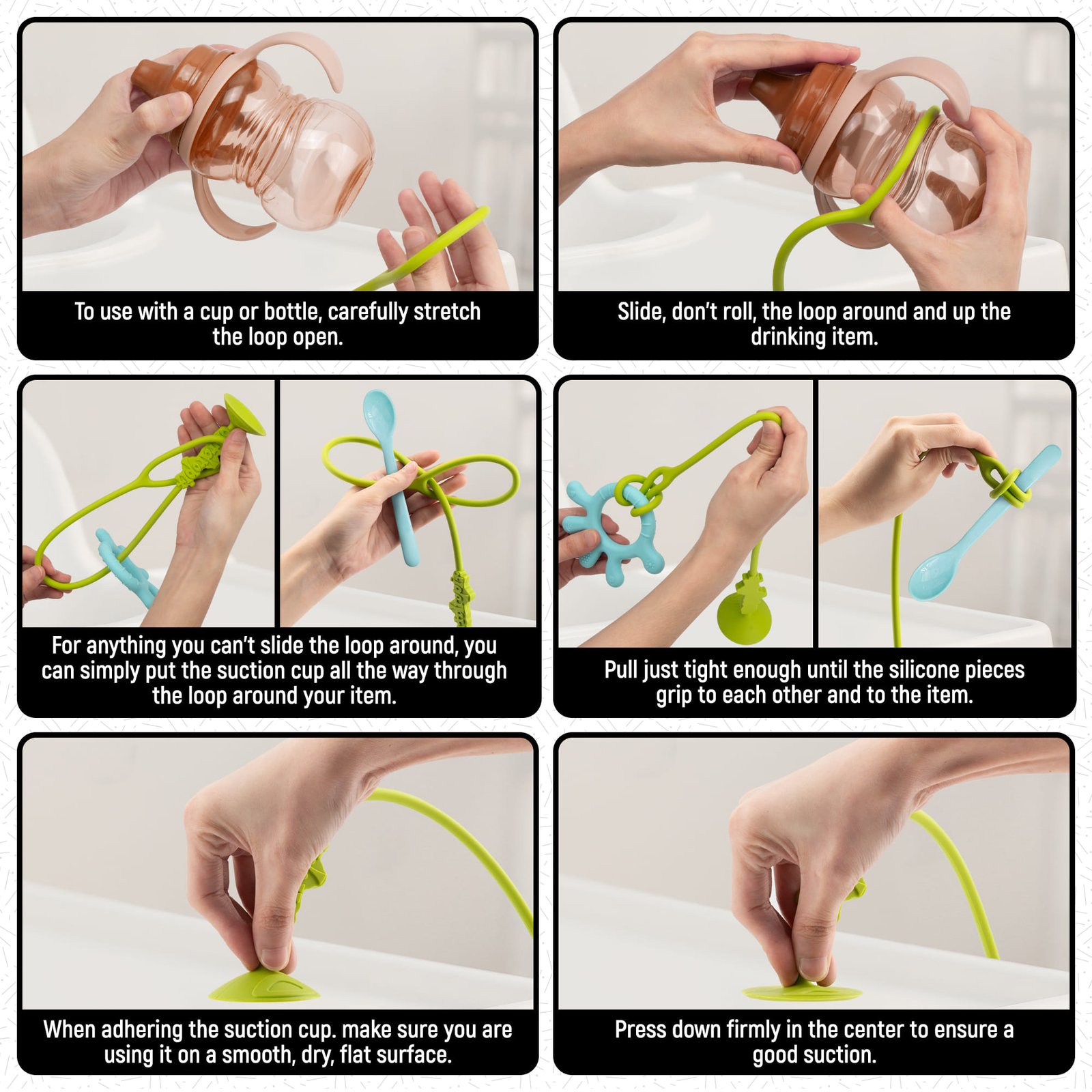 To use with a cup or bottle, carefully stretch the loop open.

Slide, don't roll, the loop around and up the drinking item.

For anything you can't slide the loop around, you can simply put the suction cup all the way through the loop around your item.

Pull just tight enough until the silicone pieces grip to each other and to the item.

When adhering the suction cup. make sure you are using it on a smooth, dry, flat surface.

Press down firmly in the center to ensure a good suction.